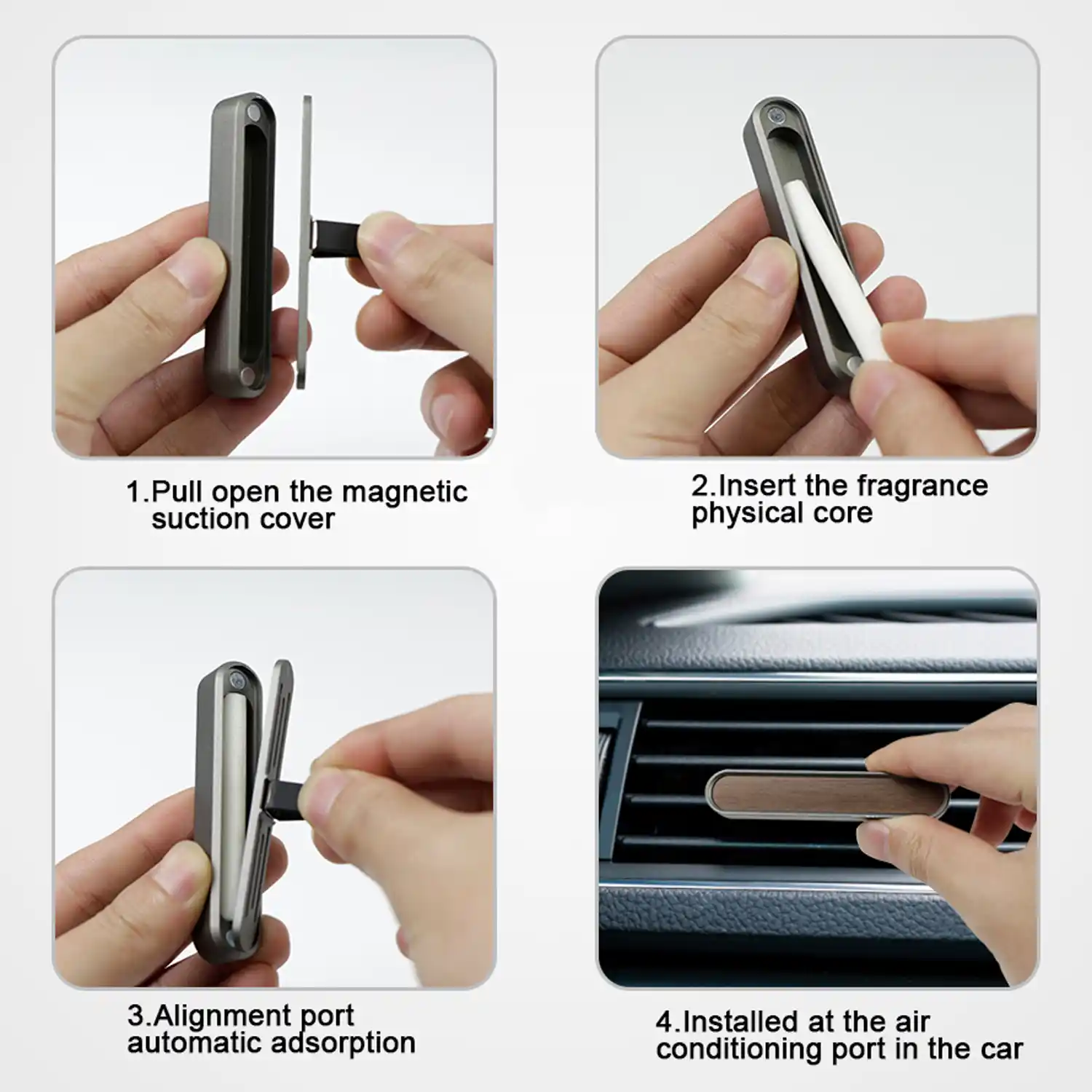 1.Pull open the magnetic suction cover

2.Insert the fragrance physical core

3.Alignment port automatic adsorption

4.Installed at the air conditioning port in the car